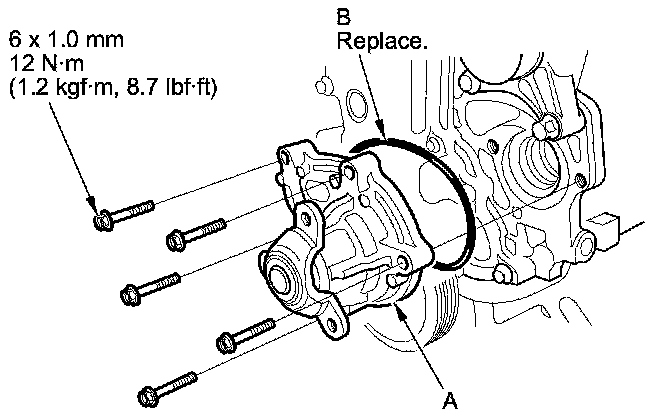 6 x 1.0 mm
12 N·m
(1.2 kgf·m, 8.7 lbf·ft)

B
Replace.

A