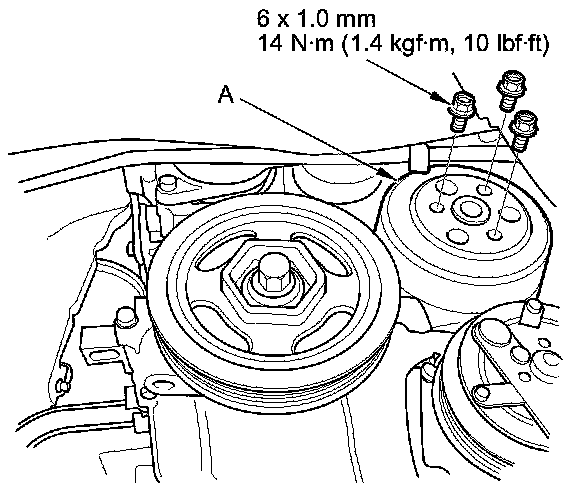 6 x 1.0 mm
14 N·m (1.4 kgf·m, 10 lbf·ft)

A