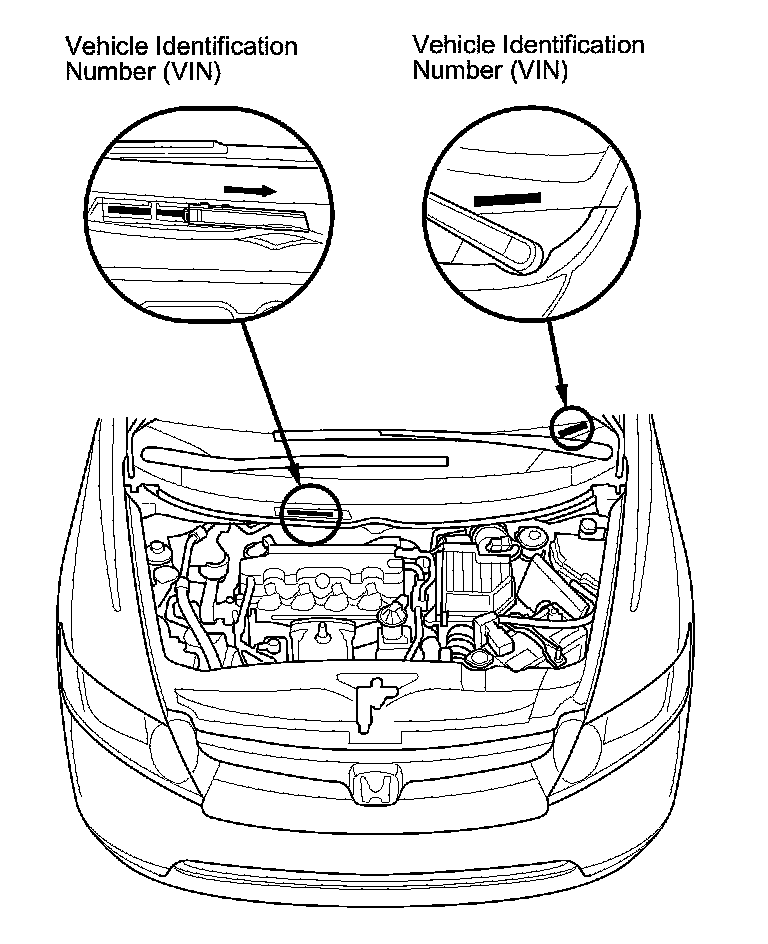 Vehicle Identification Number (VIN)

Vehicle Identification Number (VIN)