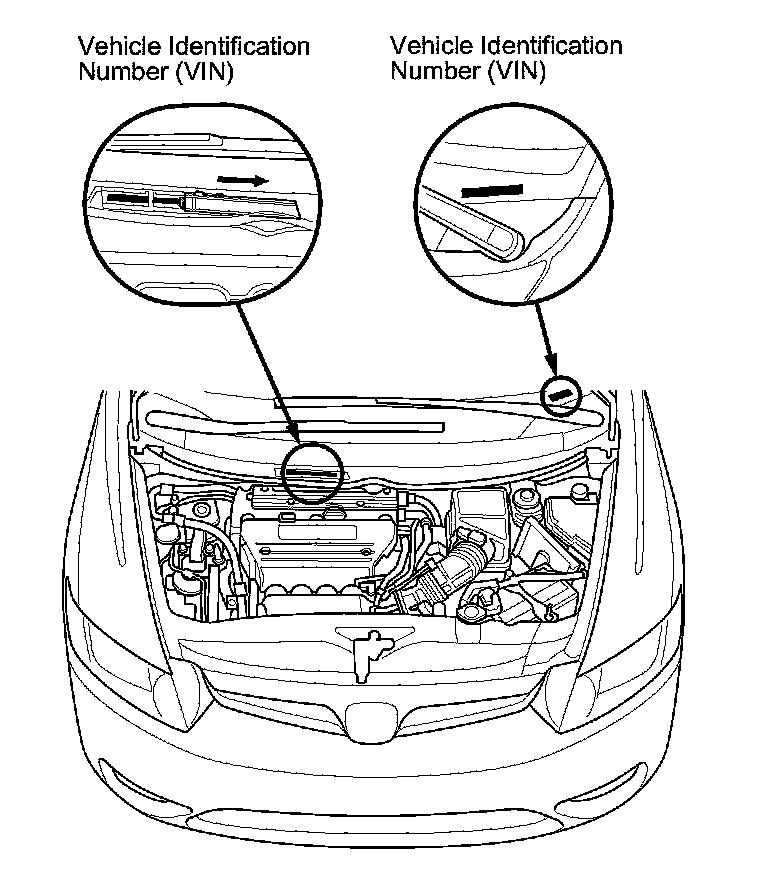 Vehicle Identification Number (VIN)

Vehicle Identification Number (VIN)