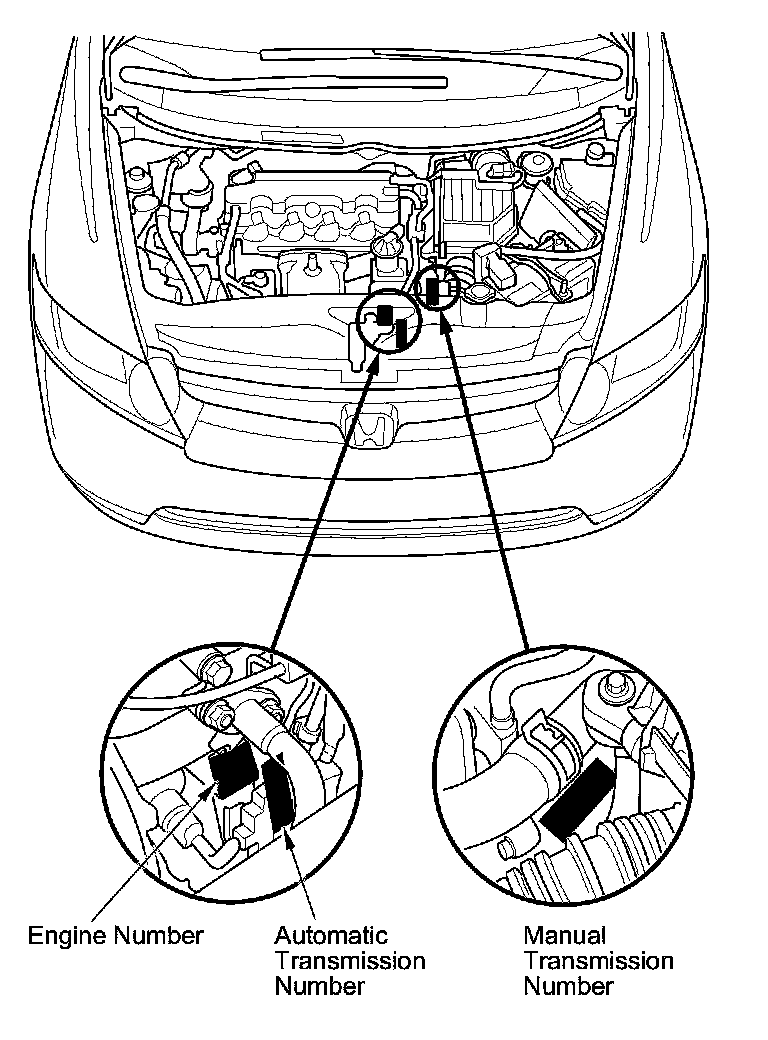 Engine Number

Automatic Transmission Number

Manual Transmission Number