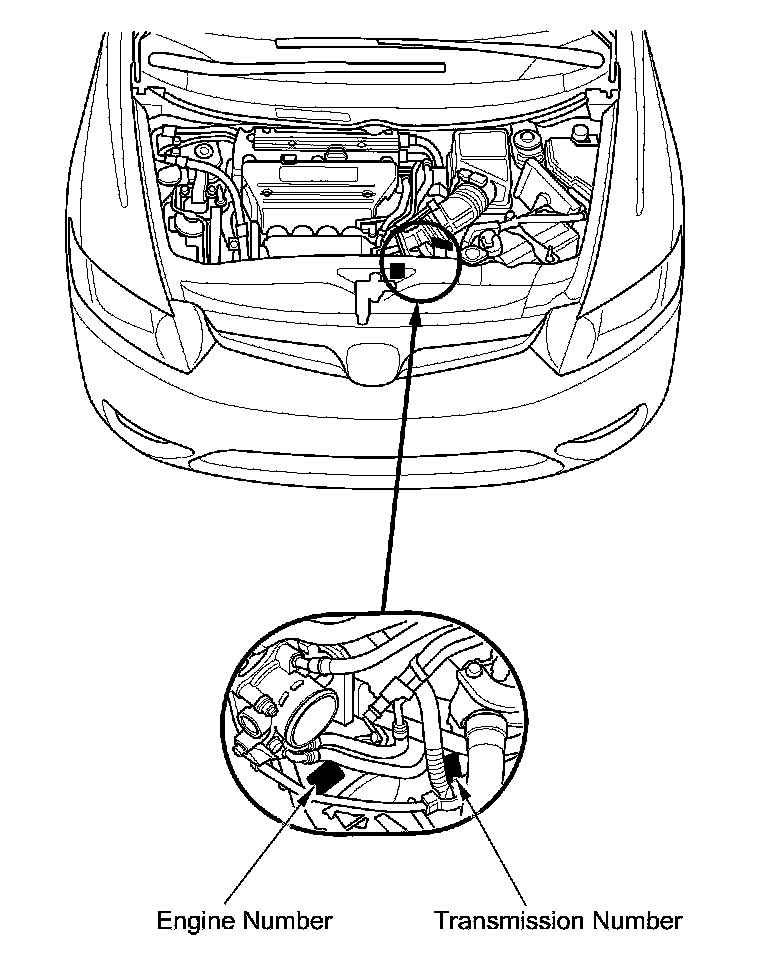 Engine Number

Transmission Number