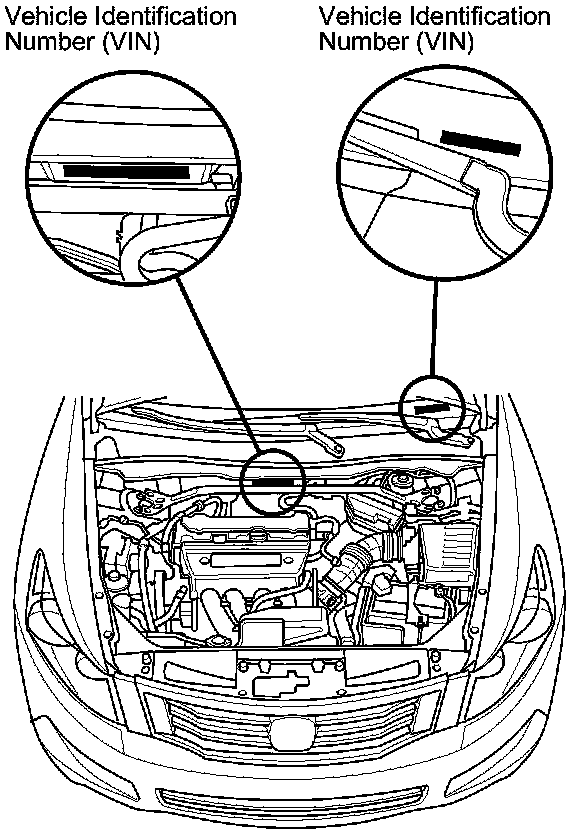 Vehicle Identification Number (VIN)

Vehicle Identification Number (VIN)