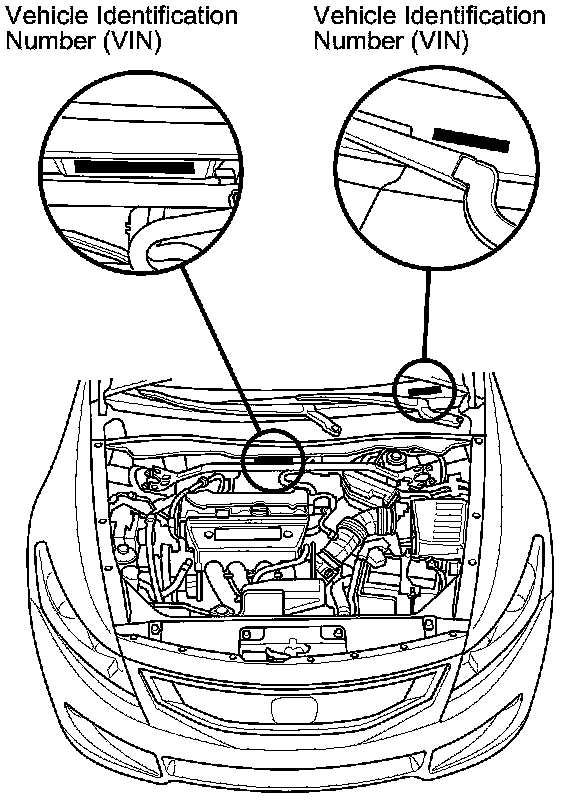 Vehicle Identification Number (VIN)

Vehicle Identification Number (VIN)