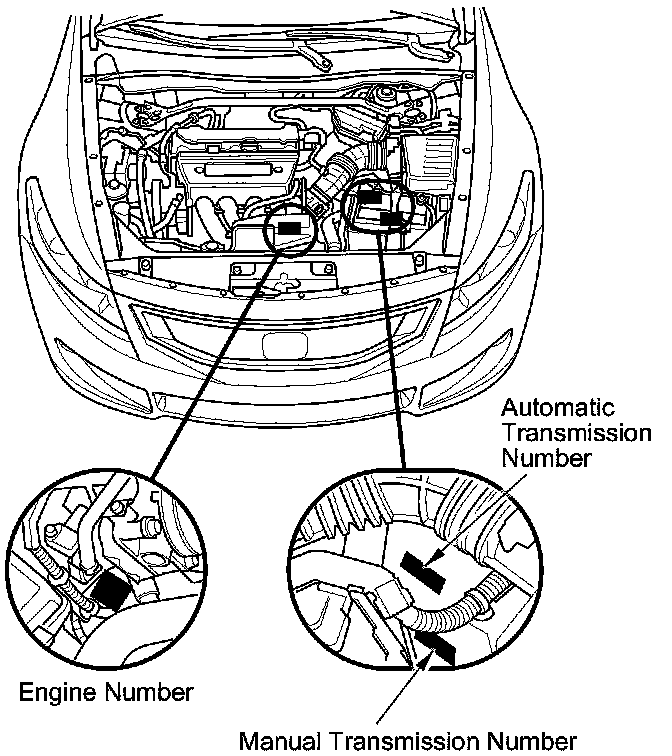 Automatic Transmission Number

Engine Number

Manual Transmission Number