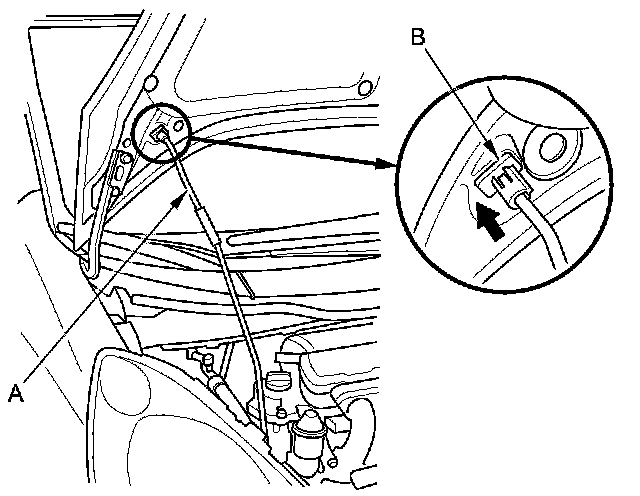 B

A