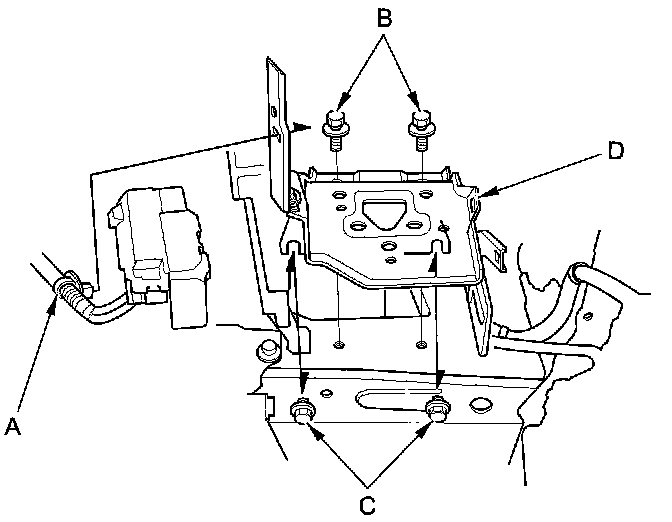 B
D
A
C