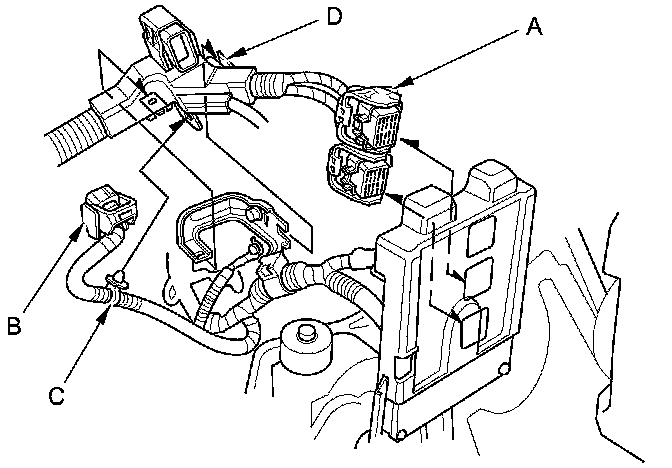 D
A
B
C