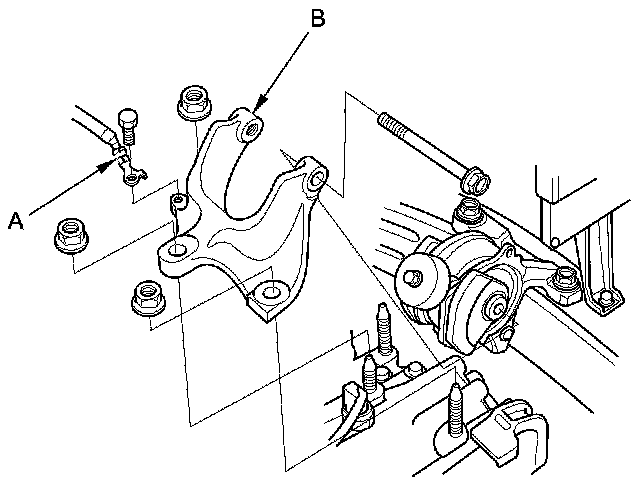 B

A