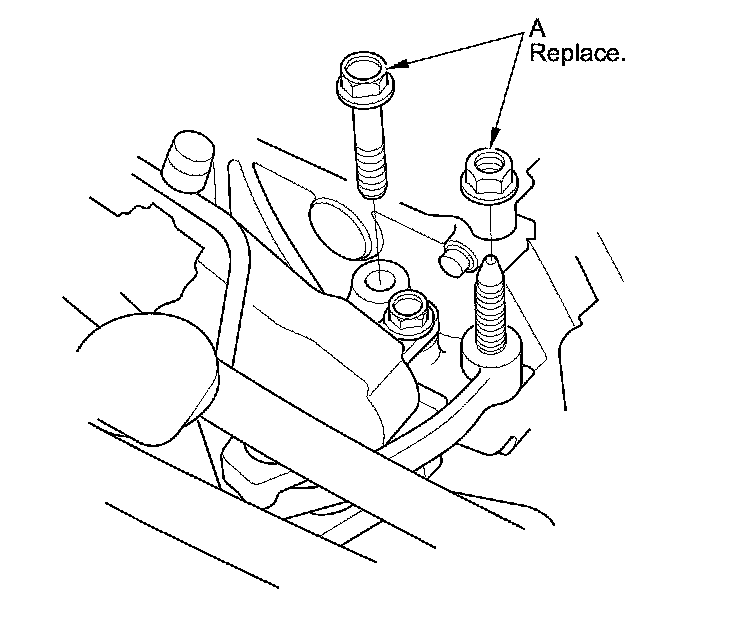 A
Replace.