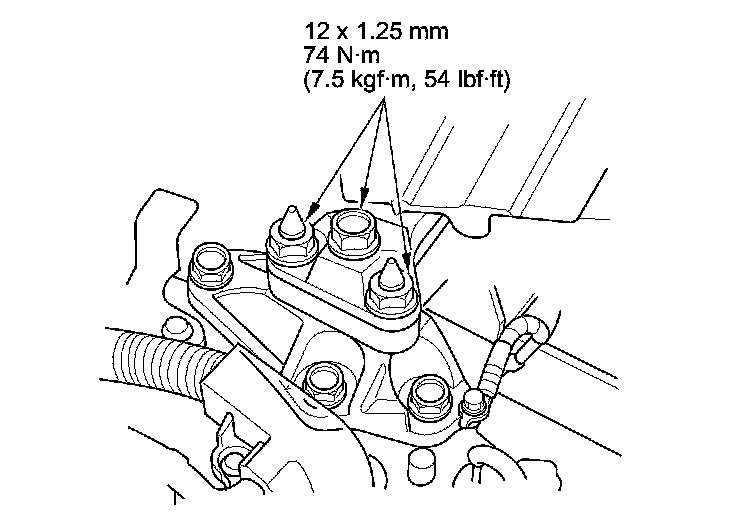 12 x 1.25 mm
74 N·m
(7.5 kgf·m, 54 lbf·ft)