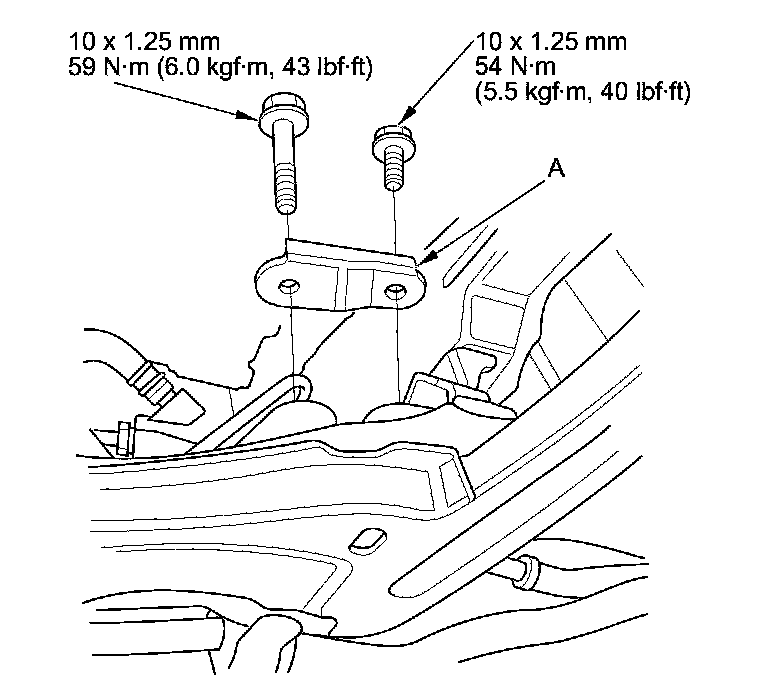 10 x 1.25 mm
59 N·m (6.0 kgf·m, 43 lbf·ft)

10 x 1.25 mm
54 N·m
(5.5 kgf·m, 40 lbf·ft)

A