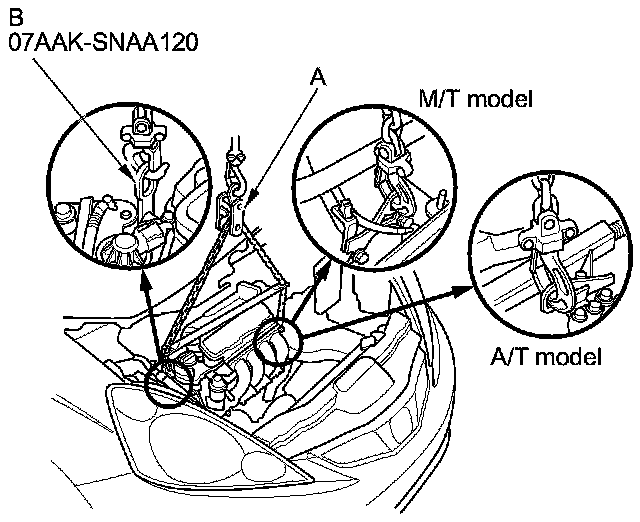 B
07AAK-SNAA120

A

M/T model

A/T model