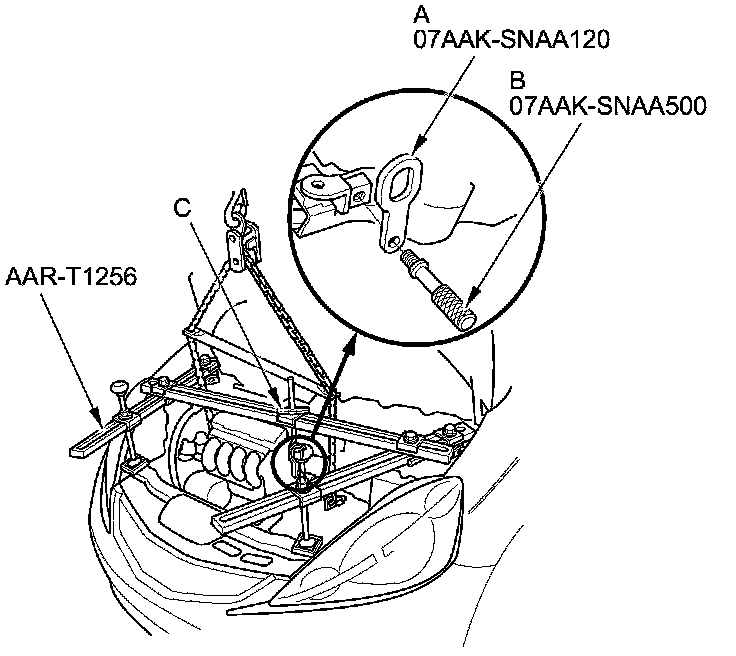 A
07AAK-SNAA120

B
07AAK-SNAA500

C

AAR-T1256