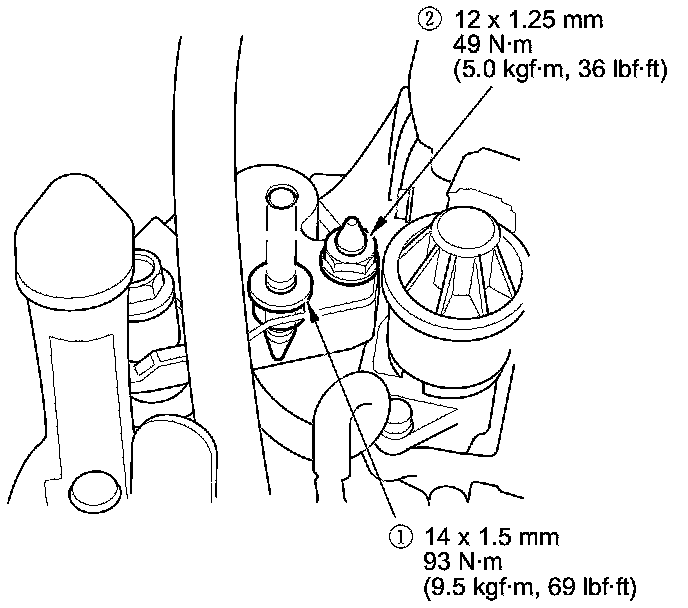 ② 12 x 1.25 mm
49 N·m
(5.0 kgf·m, 36 lbf·ft)

① 14 x 1.5 mm
93 N·m
(9.5 kgf·m, 69 lbf·ft)