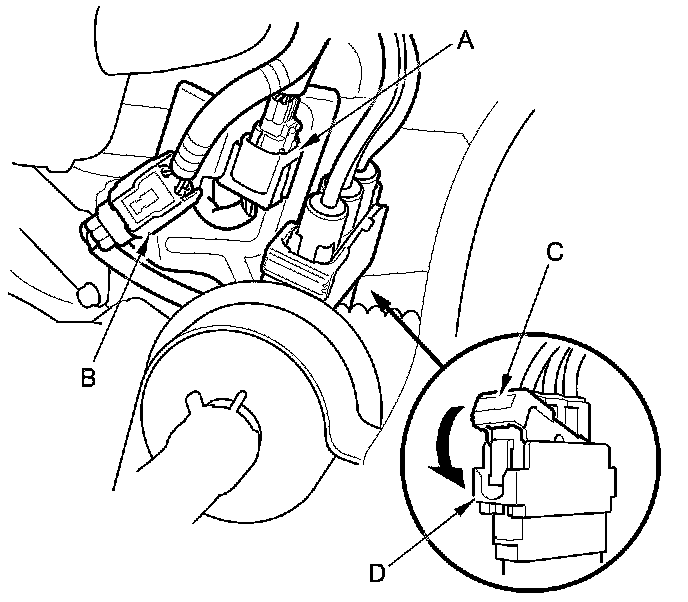 A
B
C
D