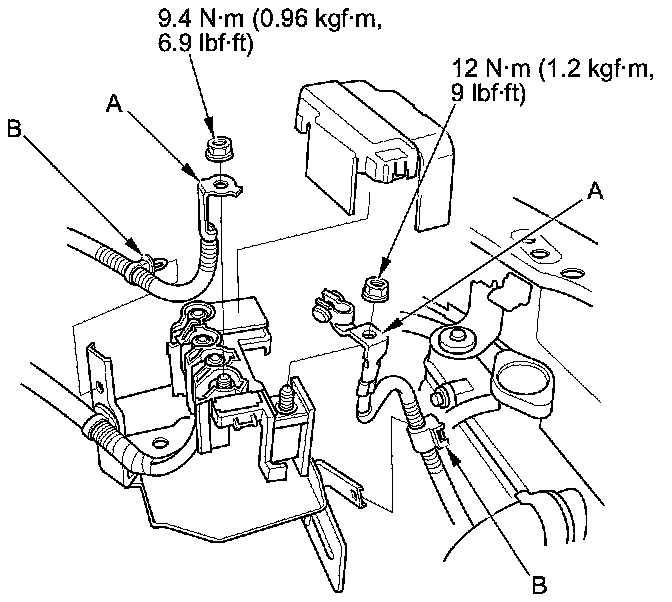 9.4 N·m (0.96 kgf·m, 6.9 lbf·ft)

12 N·m (1.2 kgf·m, 9 lbf·ft)

A

B

A

B