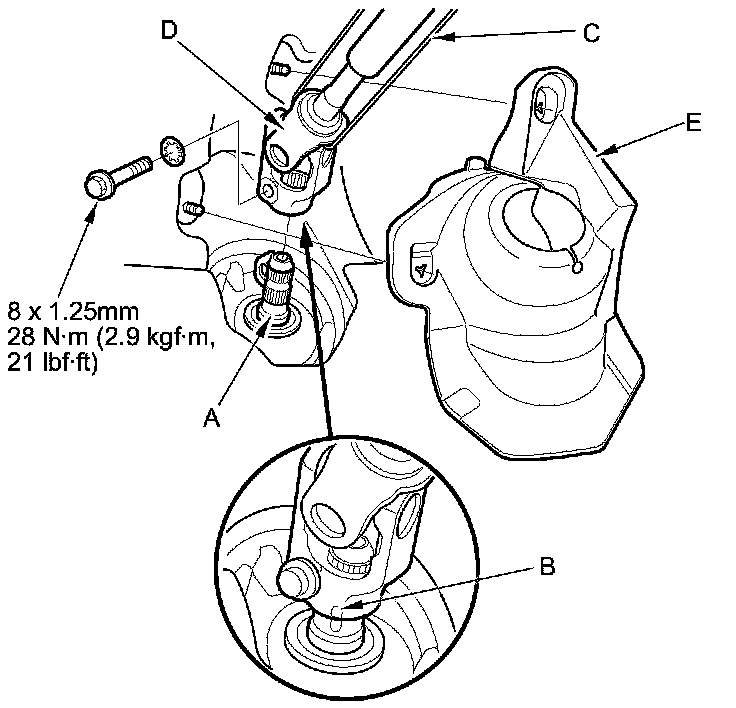 D

C

E

8 x 1.25mm
28 N·m (2.9 kgf·m, 21 lbf·ft)

A

B