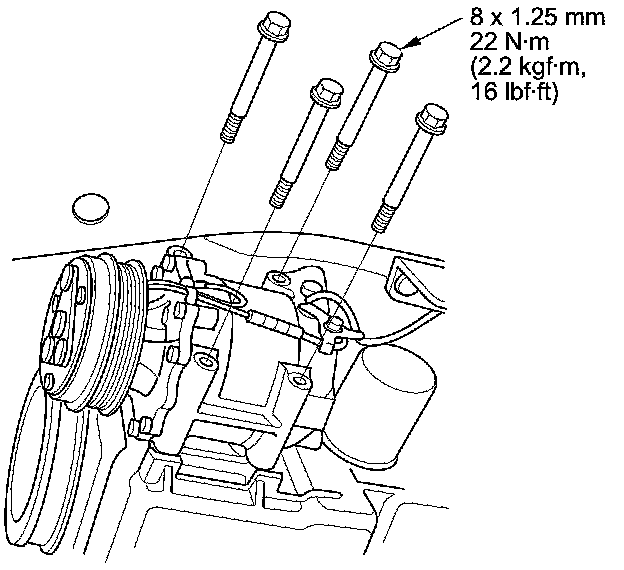 8 x 1.25 mm
22 N·m
(2.2 kgf·m,
16 lbf·ft)