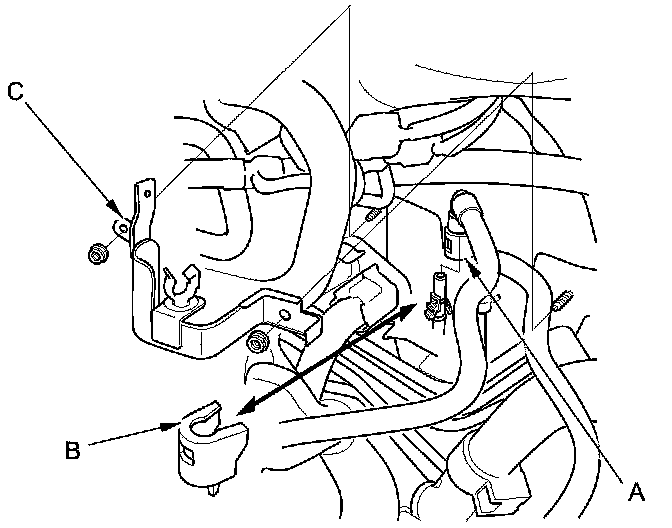 C

B

A