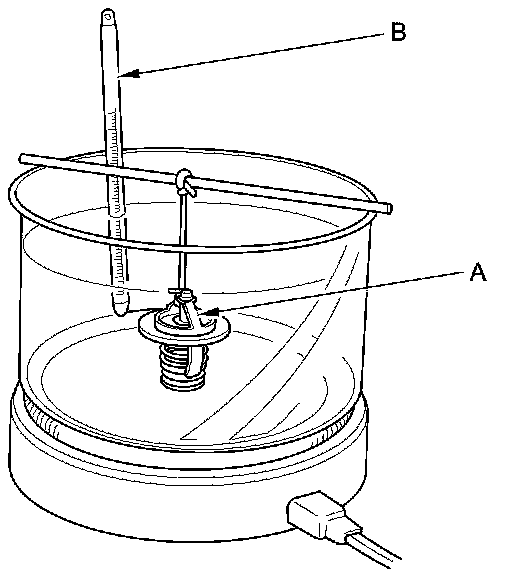 B

A