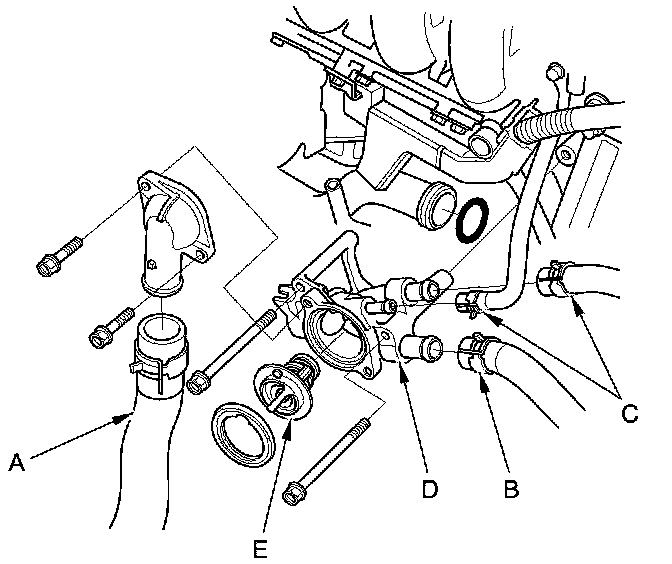 C
A
D
B
E