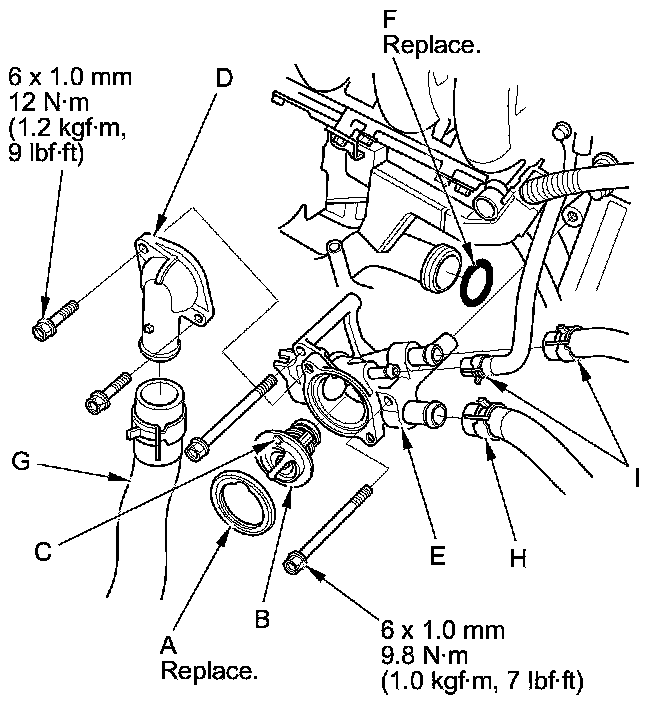 6 x 1.0 mm
12 N·m
(1.2 kgf·m,
9 lbf·ft)

D

F
Replace.

G

C

A
Replace.

B

E

H

I

6 x 1.0 mm
9.8 N·m
(1.0 kgf·m, 7 lbf·ft)