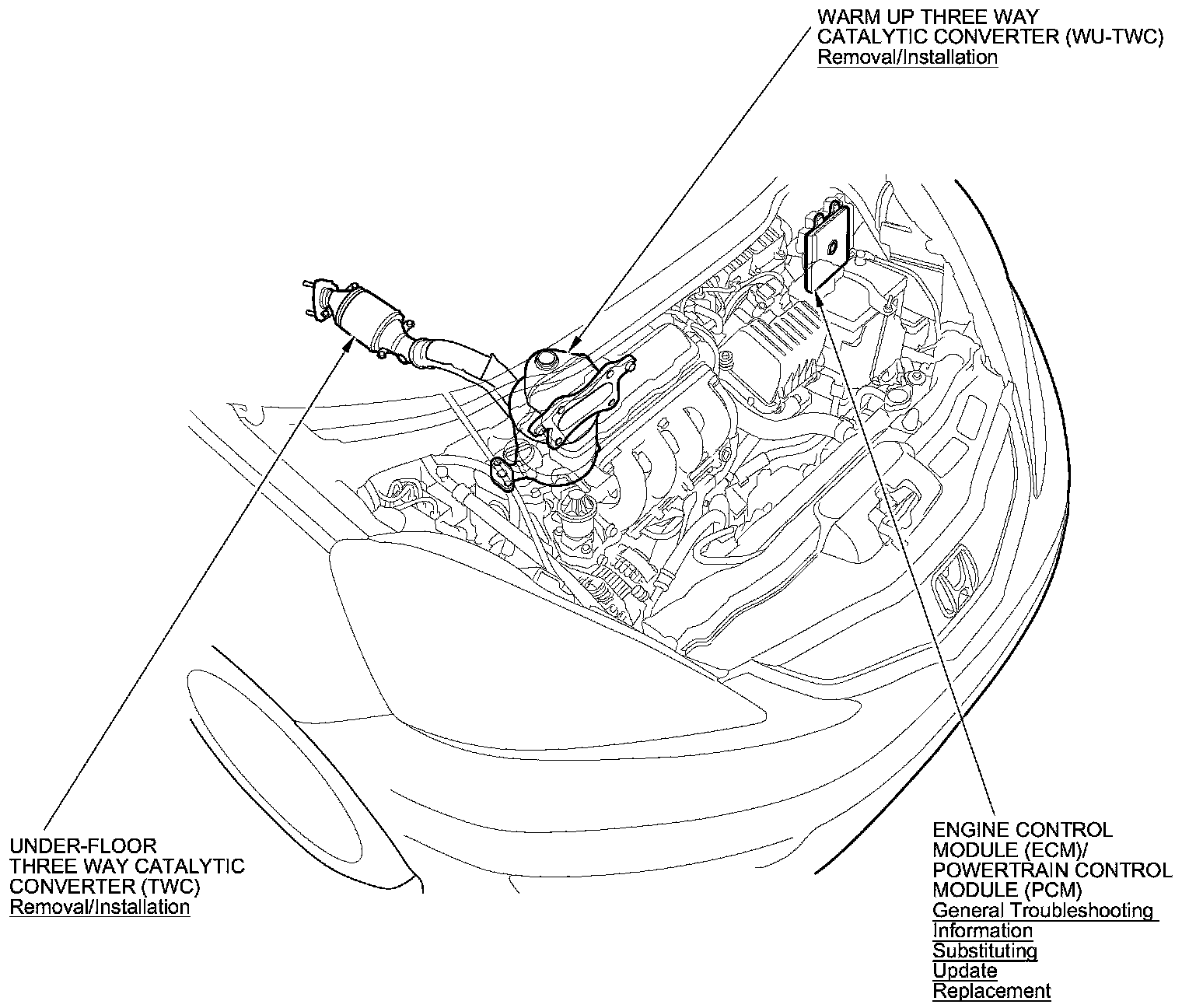 WARM UP THREE WAY CATALYTIC CONVERTER (WU-TWC)
Removal/Installation

UNDER-FLOOR THREE WAY CATALYTIC CONVERTER (TWC)
Removal/Installation

ENGINE CONTROL MODULE (ECM)/ POWERTRAIN CONTROL MODULE (PCM)
General Troubleshooting Information
Substituting
Update
Replacement