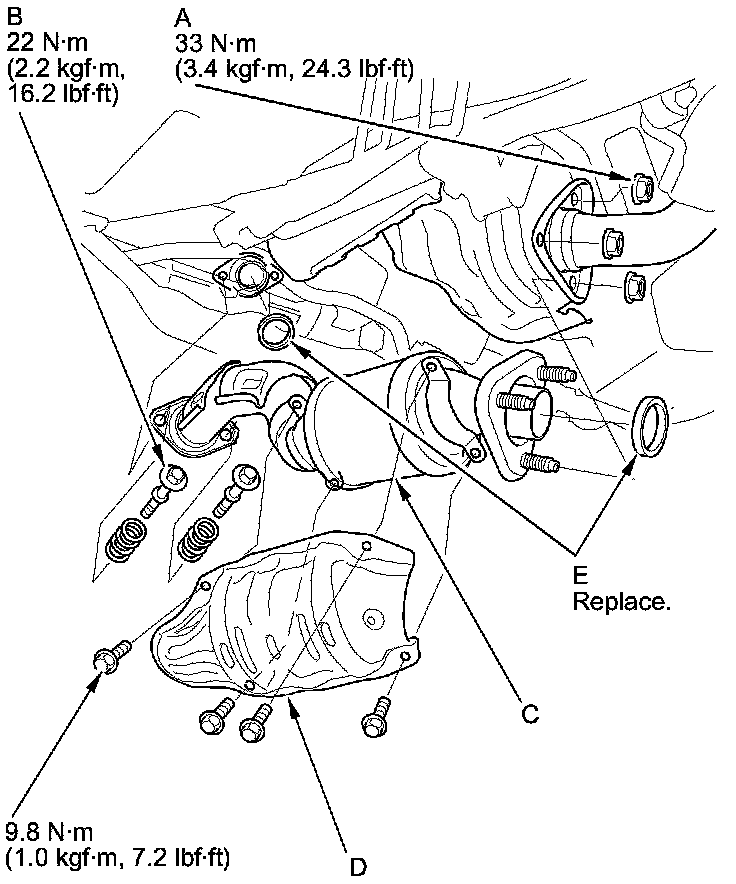 B
22 N·m
(2.2 kgf·m,
16.2 lbf·ft)

A
33 N·m
(3.4 kgf·m, 24.3 lbf·ft)

E
Replace.

C

9.8 N·m
(1.0 kgf·m, 7.2 lbf·ft)

D