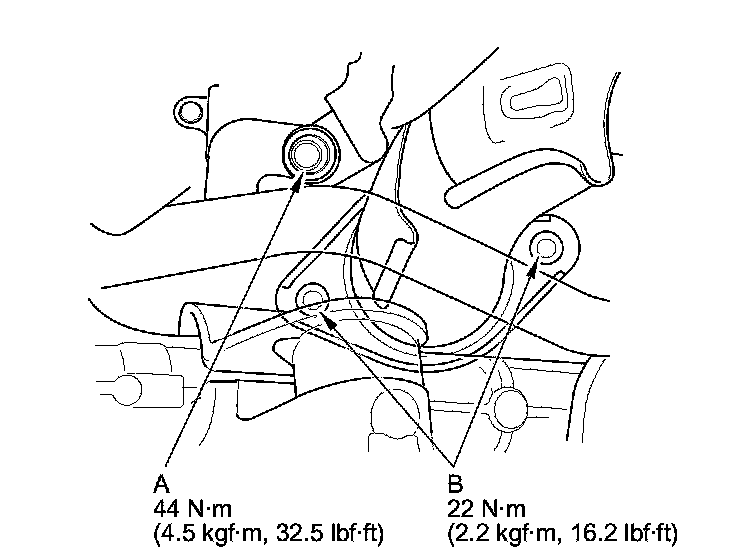 A
44 N·m
(4.5 kgf·m, 32.5 lbf·ft)

B
22 N·m
(2.2 kgf·m, 16.2 lbf·ft)