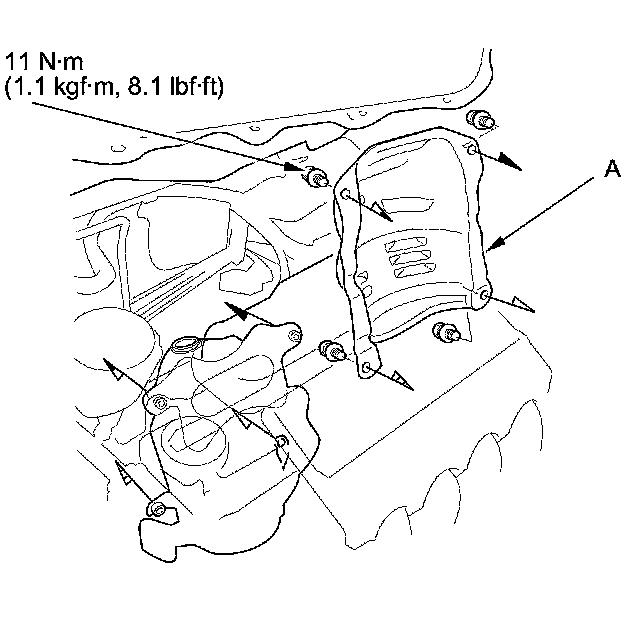 11 N·m
(1.1 kgf·m, 8.1 lbf·ft)

A