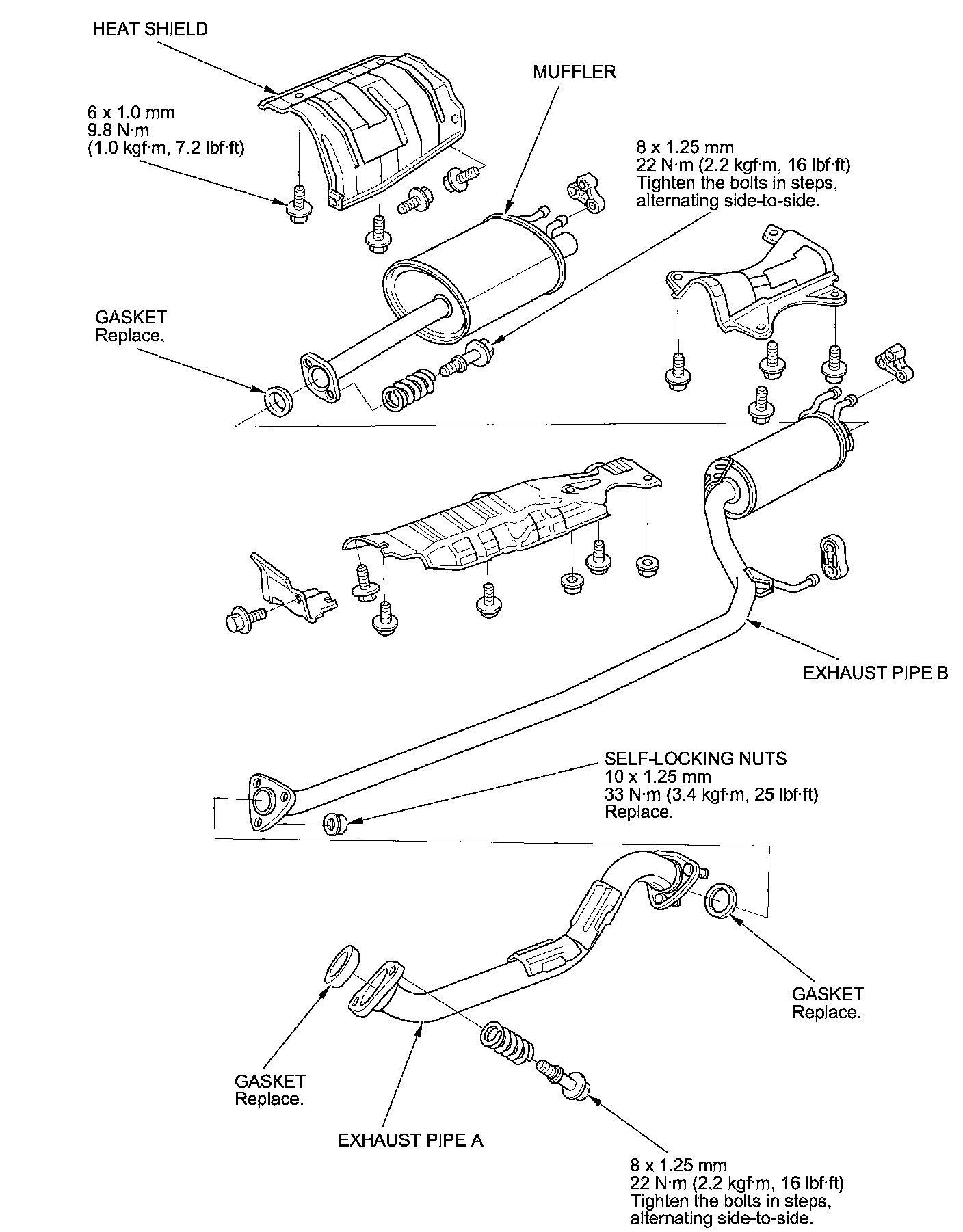 HEAT SHIELD

MUFFLER

6 x 1.0 mm
9.8 N·m
(1.0 kgf·m, 7.2 lbf·ft)

8 x 1.25 mm
22 N·m (2.2 kgf·m, 16 lbf·ft)
Tighten the bolts in steps, alternating side-to-side.

GASKET
Replace.

EXHAUST PIPE B

SELF-LOCKING NUTS
10 x 1.25 mm
33 N·m (3.4 kgf·m, 25 lbf·ft)
Replace.

GASKET
Replace.

GASKET
Replace.

EXHAUST PIPE A

8 x 1.25 mm
22 N·m (2.2 kgf·m, 16 lbf·ft)
Tighten the bolts in steps, alternating side-to-side.