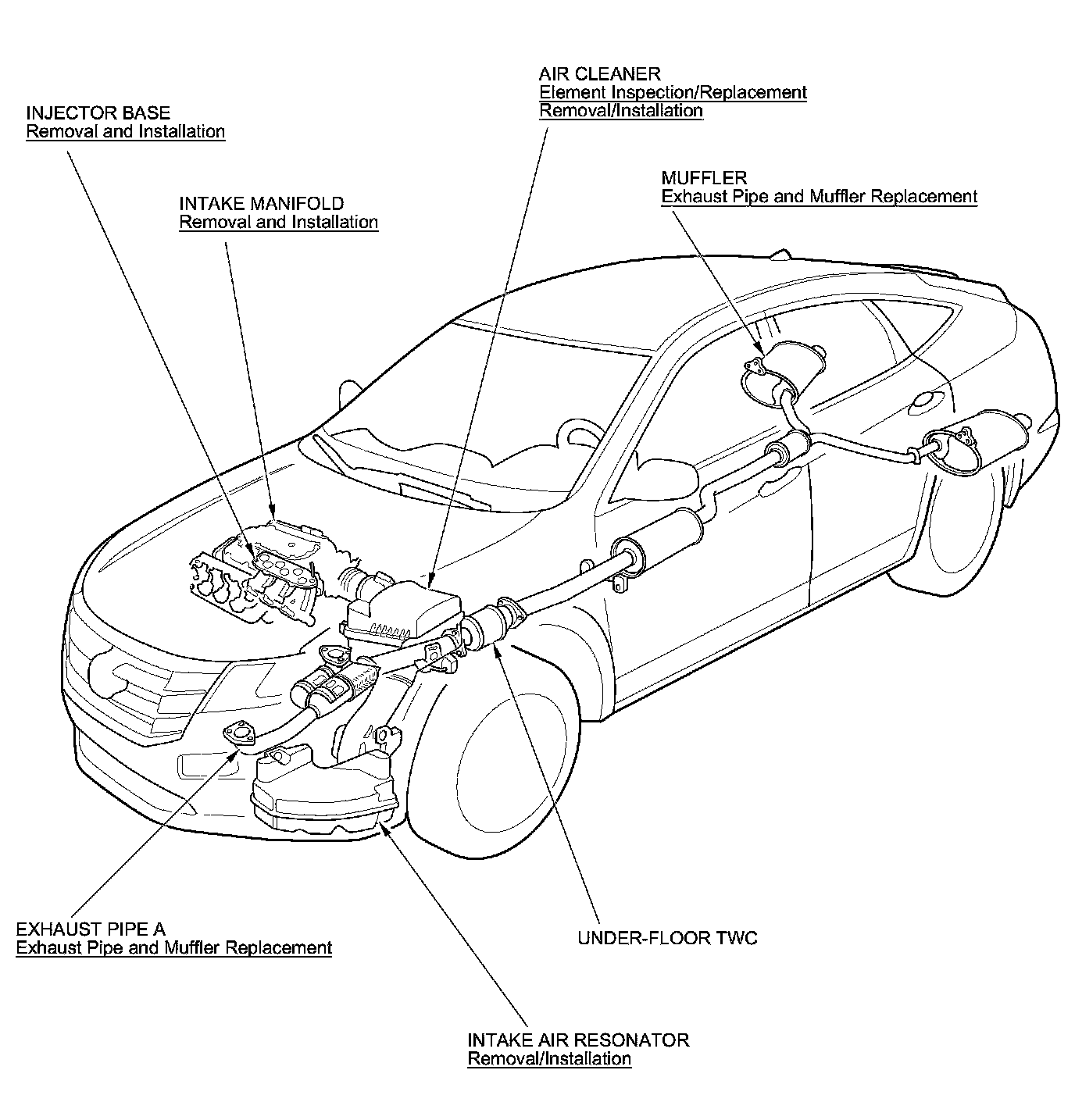 AIR CLEANER
Element Inspection/Replacement
Removal/Installation

INJECTOR BASE
Removal and Installation

MUFFLER
Exhaust Pipe and Muffler Replacement

INTAKE MANIFOLD
Removal and Installation

EXHAUST PIPE A
Exhaust Pipe and Muffler Replacement

UNDER-FLOOR TWC

INTAKE AIR RESONATOR
Removal/Installation