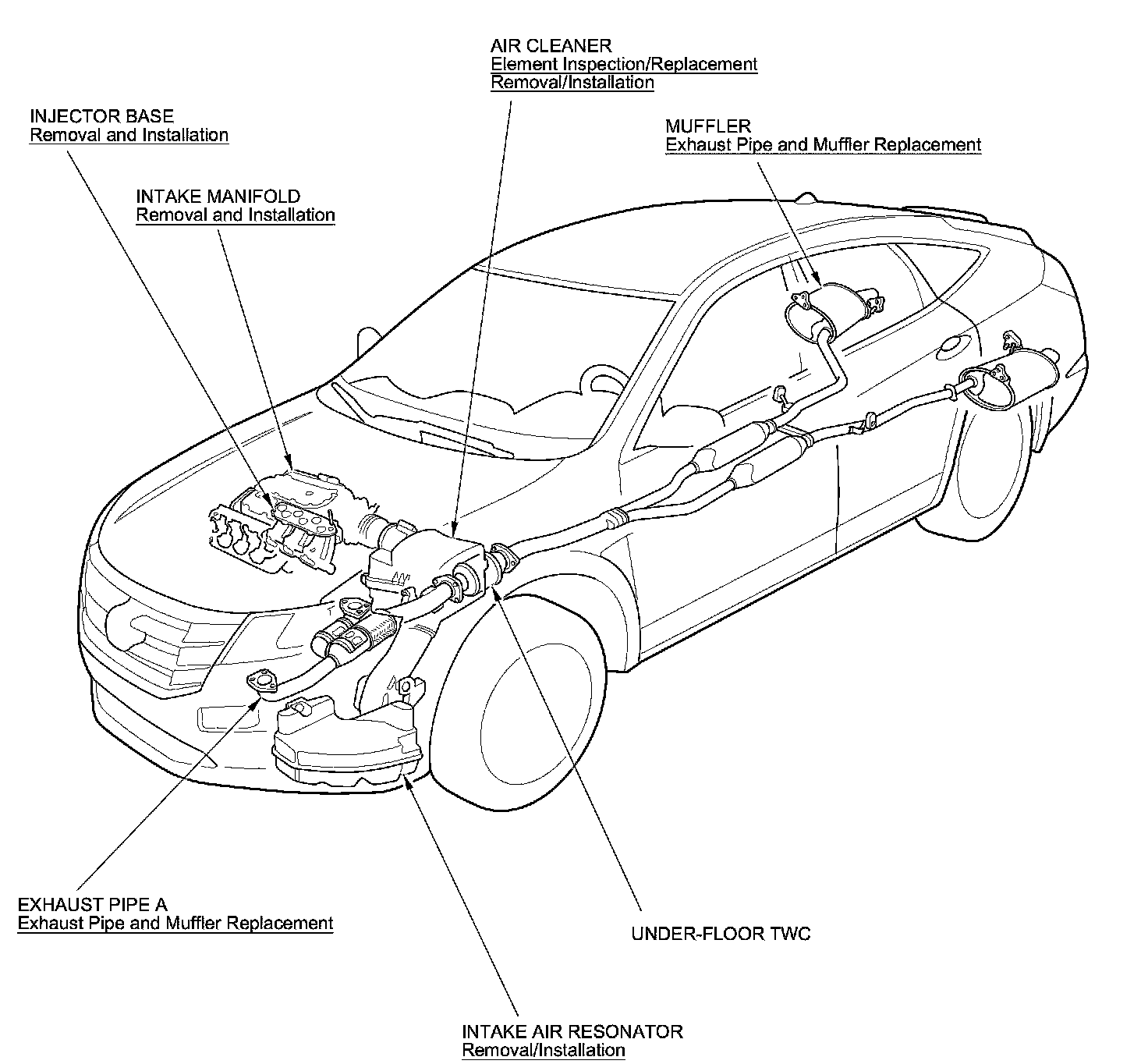 AIR CLEANER
Element Inspection/Replacement
Removal/Installation

INJECTOR BASE
Removal and Installation

MUFFLER
Exhaust Pipe and Muffler Replacement

INTAKE MANIFOLD
Removal and Installation

EXHAUST PIPE A
Exhaust Pipe and Muffler Replacement

UNDER-FLOOR TWC

INTAKE AIR RESONATOR
Removal/Installation