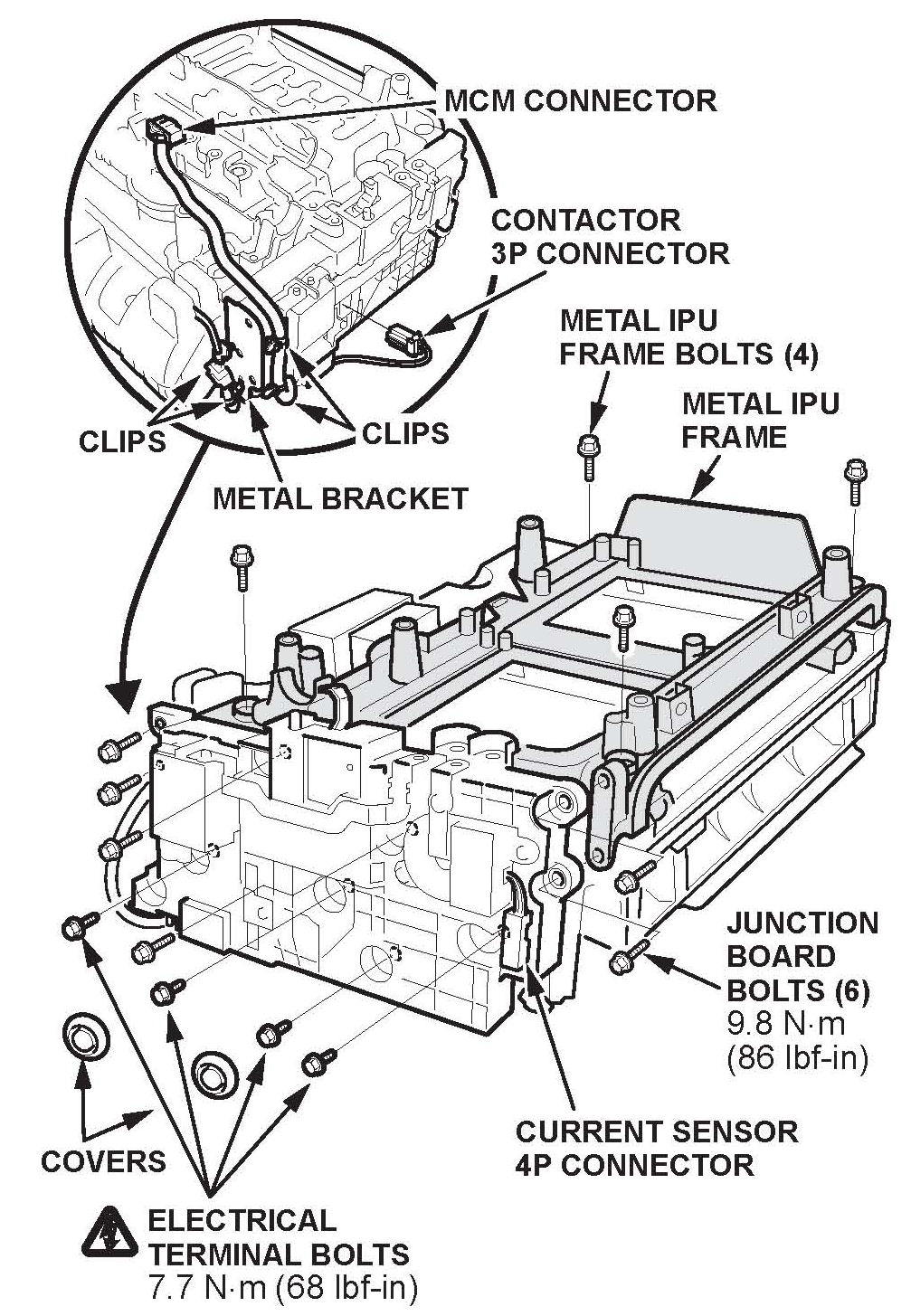 MCM CONNECTOR

CONTACTOR
3P CONNECTOR

METAL IPU
FRAME BOLTS (4)

METAL IPU
FRAME

CLIPS

CLIPS

METAL BRACKET

JUNCTION
BOARD
BOLTS (6)
9.8 N·m
(86 lbf-in)

CURRENT SENSOR
4P CONNECTOR

COVERS

ELECTRICAL
TERMINAL BOLTS
7.7 N·m (68 lbf-in)