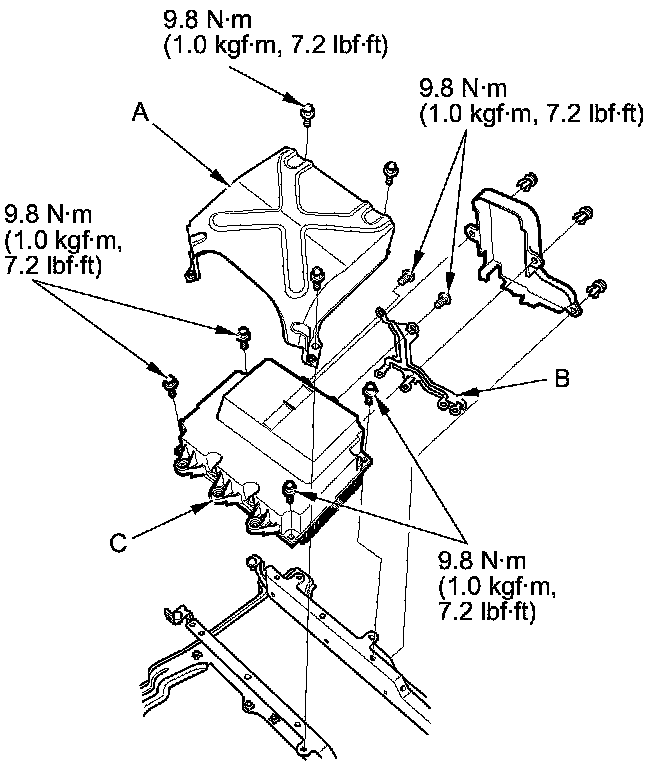 9.8 N·m
(1.0 kgf·m, 7.2 lbf·ft)

A

9.8 N·m
(1.0 kgf·m, 7.2 lbf·ft)

9.8 N·m
(1.0 kgf·m,
7.2 lbf·ft)

B

C

9.8 N·m
(1.0 kgf·m,
7.2 lbf·ft)