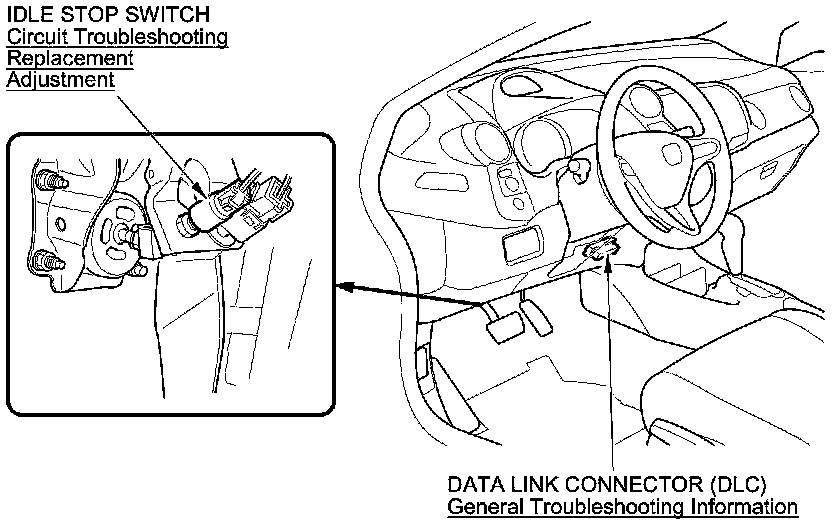 IDLE STOP SWITCH
Circuit Troubleshooting
Replacement
Adjustment

DATA LINK CONNECTOR (DLC)
General Troubleshooting Information