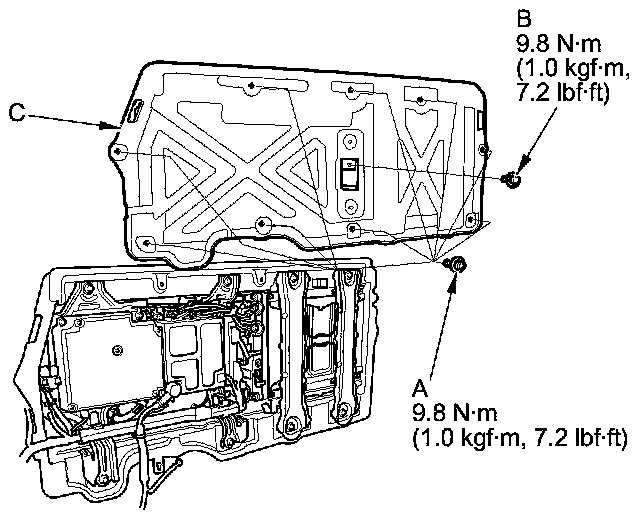 B
9.8 N·m
(1.0 kgf·m,
7.2 lbf·ft)

C

A
9.8 N·m
(1.0 kgf·m, 7.2 lbf·ft)