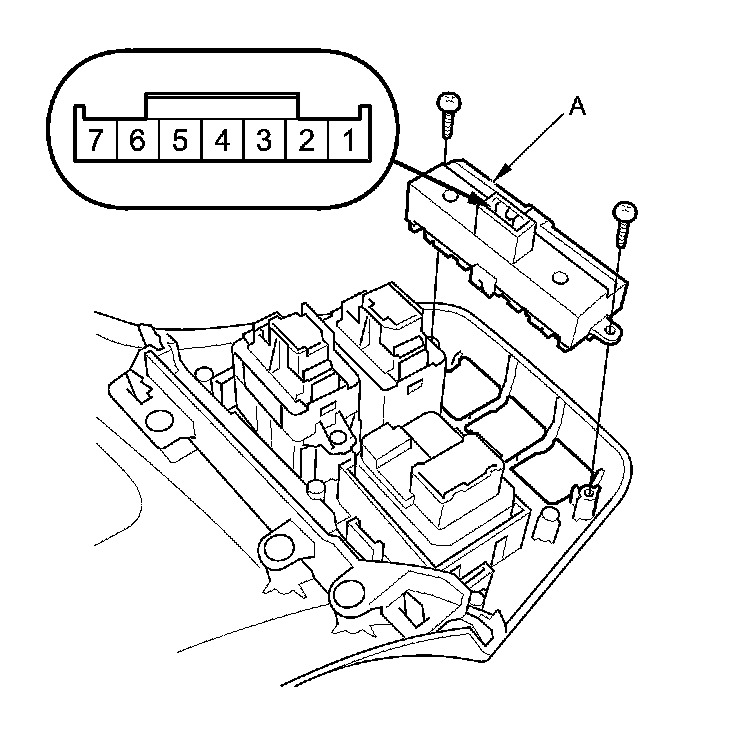 7 6 5 4 3 2 1

A