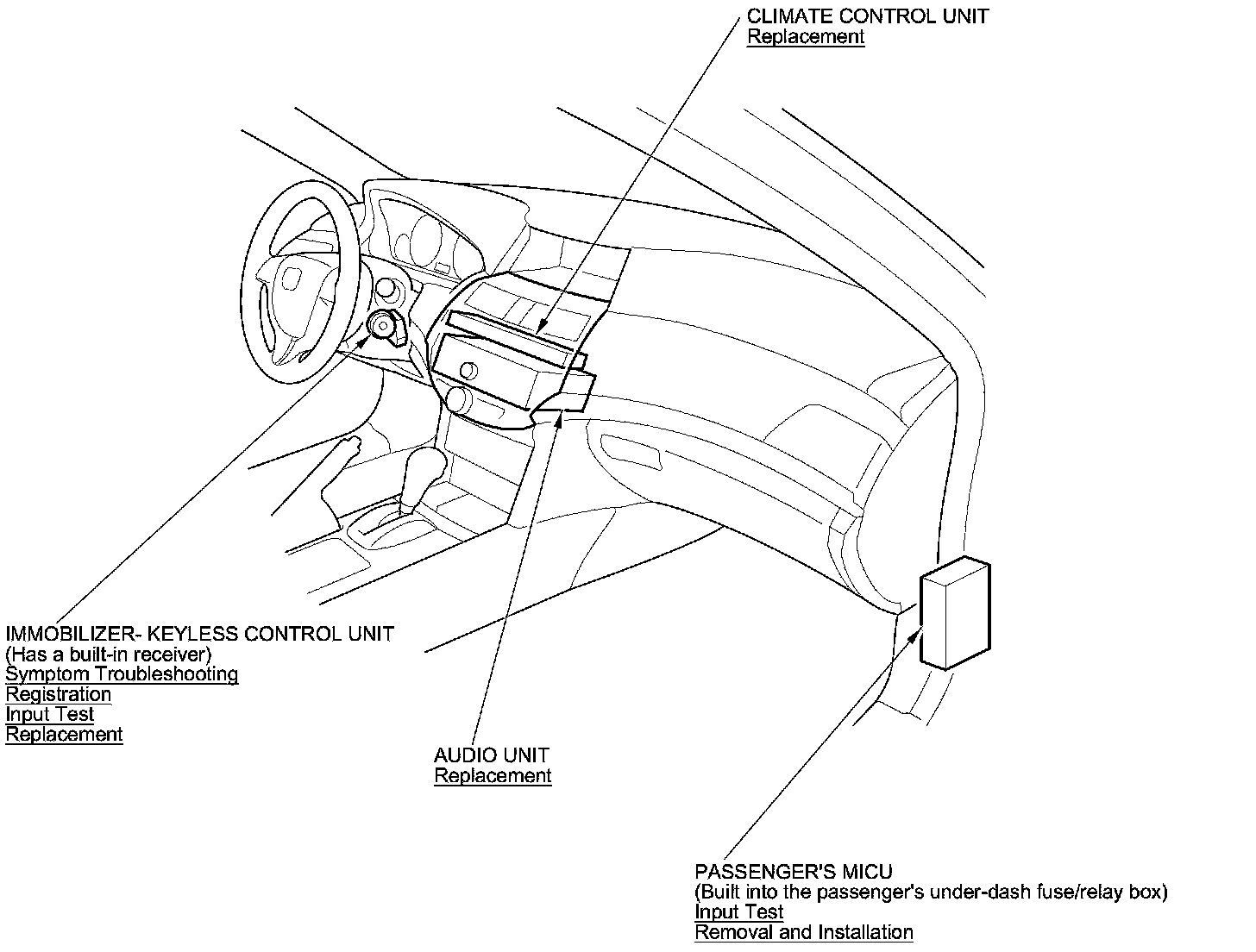 CLIMATE CONTROL UNIT
Replacement

IMMOBILIZER- KEYLESS CONTROL UNIT
(Has a built-in receiver)
Symptom Troubleshooting
Registration
Input Test
Replacement

AUDIO UNIT
Replacement

PASSENGER'S MICU
(Built into the passenger's under-dash fuse/relay box)
Input Test
Removal and Installation