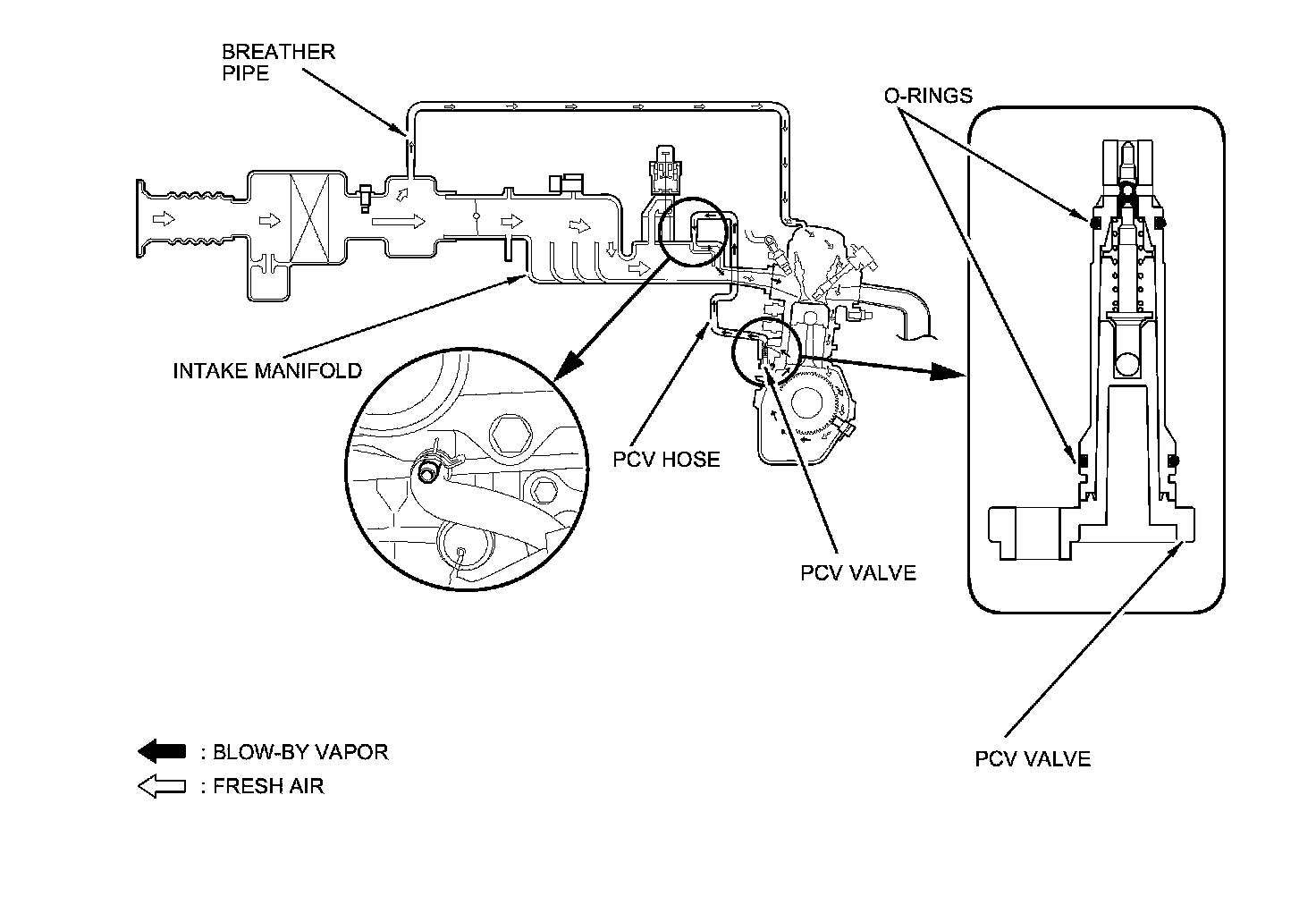 BREATHER PIPE

O-RINGS

INTAKE MANIFOLD

PCV HOSE

PCV VALVE

PCV VALVE

: BLOW-BY VAPOR
: FRESH AIR