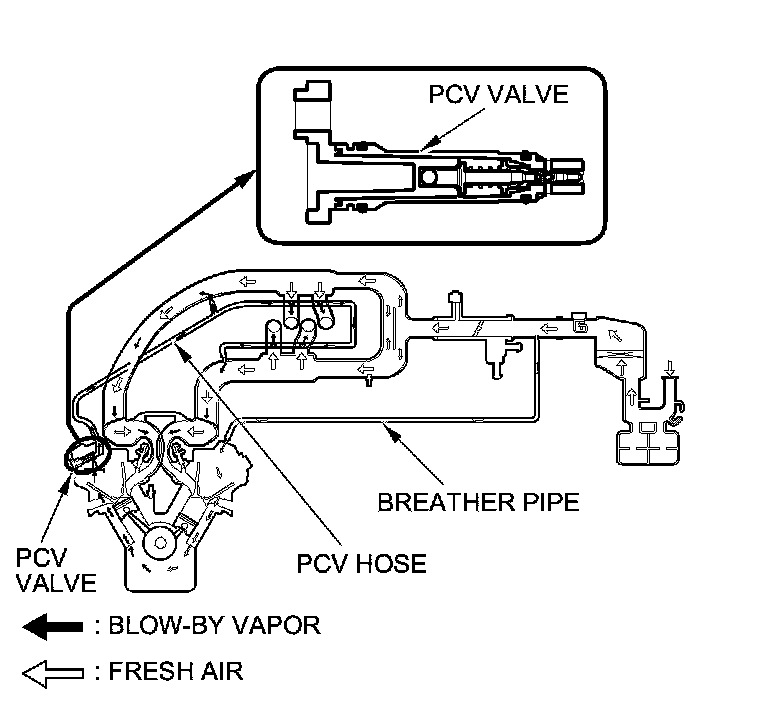 PCV VALVE

BREATHER PIPE

PCV VALVE

PCV HOSE

: BLOW-BY VAPOR

: FRESH AIR