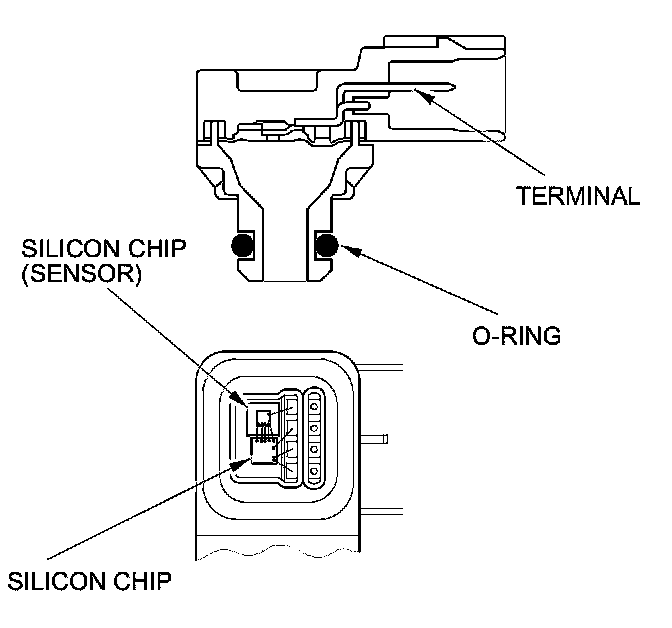 TERMINAL

SILICON CHIP
(SENSOR)

O-RING

SILICON CHIP