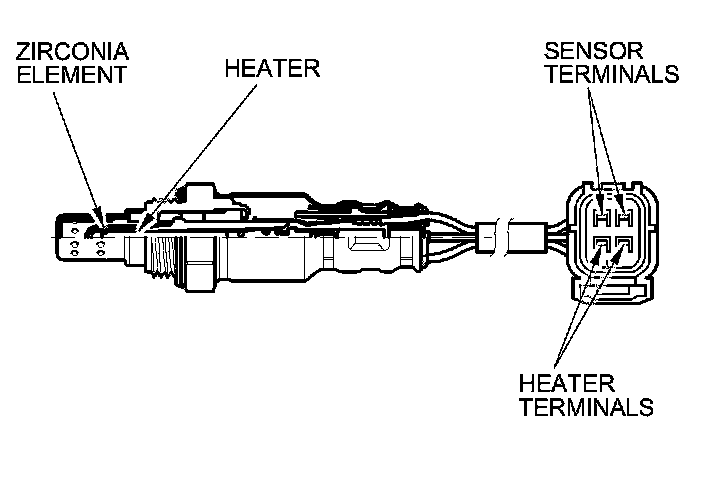 ZIRCONIA ELEMENT

HEATER

SENSOR TERMINALS

HEATER TERMINALS