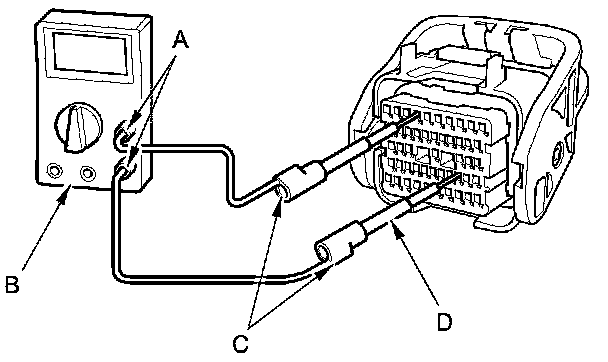 A
B
C
D