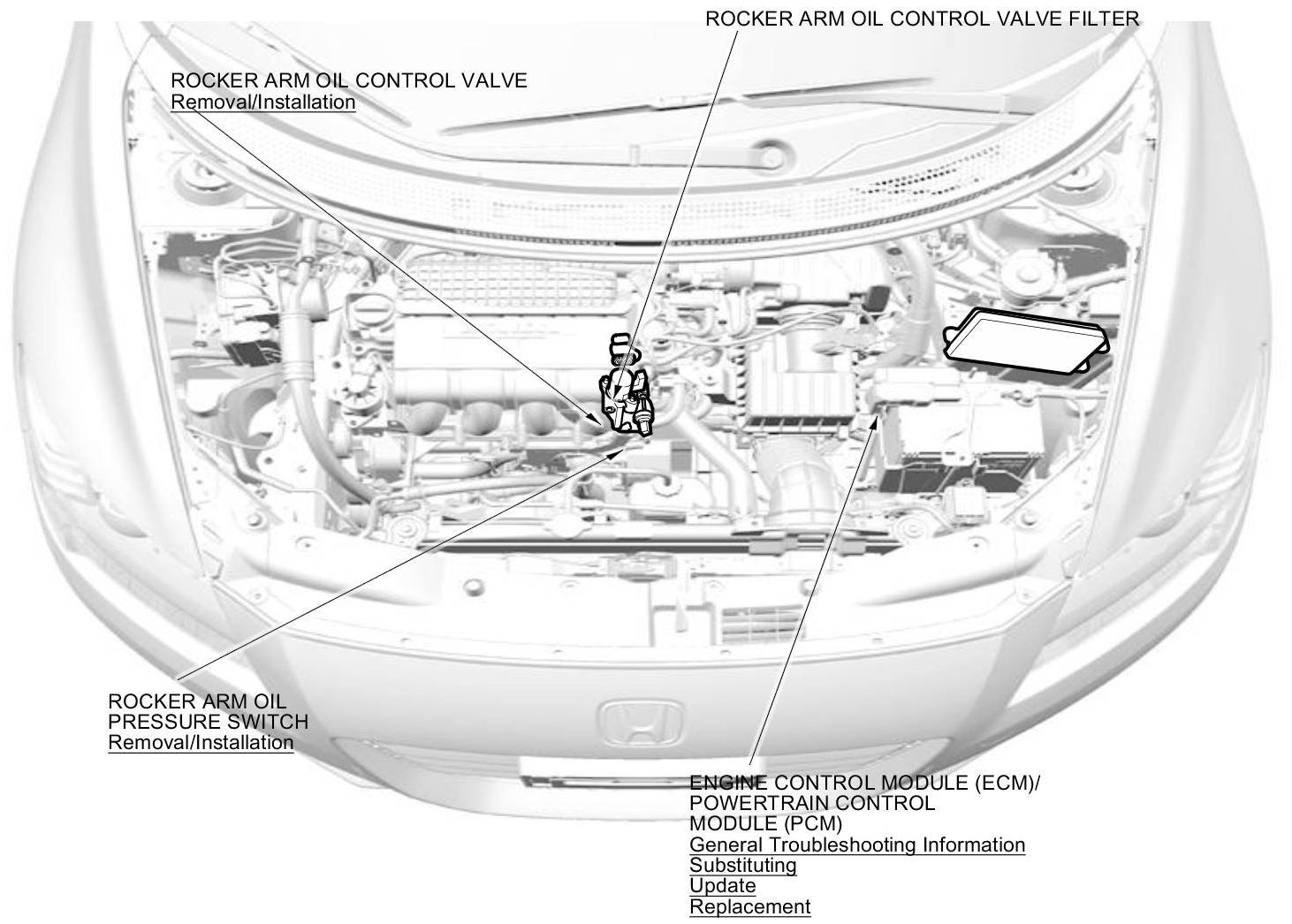 ROCKER ARM OIL CONTROL VALVE FILTER

ROCKER ARM OIL CONTROL VALVE
Removal/Installation

ROCKER ARM OIL
PRESSURE SWITCH
Removal/Installation

ENGINE CONTROL MODULE (ECM)/
POWERTRAIN CONTROL
MODULE (PCM)
General Troubleshooting Information
Substituting
Update
Replacement