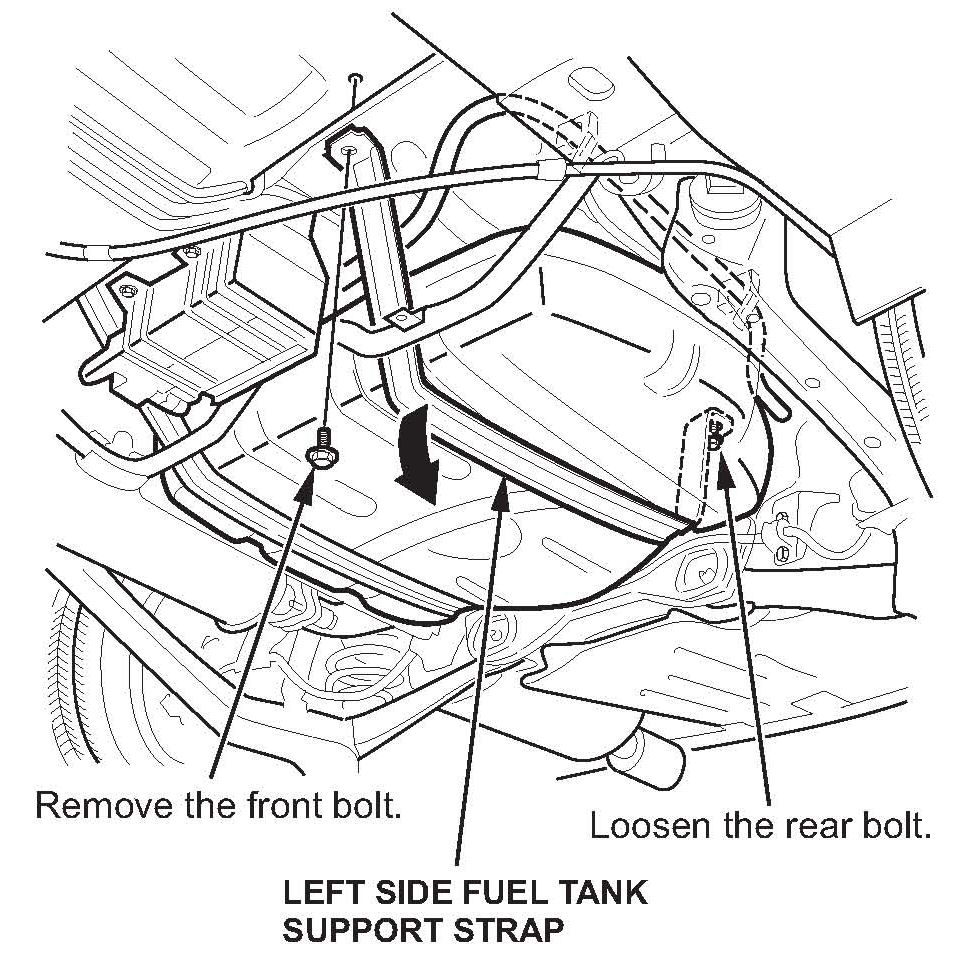 Remove the front bolt.

Loosen the rear bolt.

LEFT SIDE FUEL TANK SUPPORT STRAP