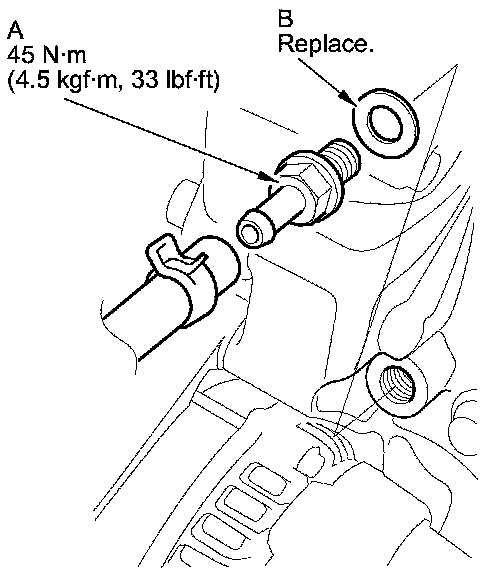 A
45 N·m
(4.5 kgf·m, 33 lbf·ft)

B
Replace.