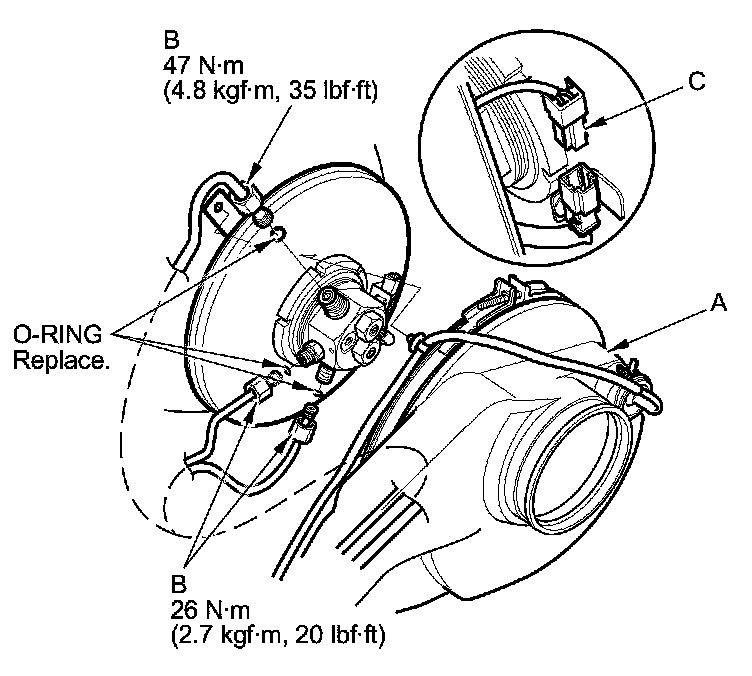 B
47 N·m
(4.8 kgf·m, 35 lbf·ft)

C

A

O-RING
Replace.

B
26 N·m
(2.7 kgf·m, 20 lbf·ft)