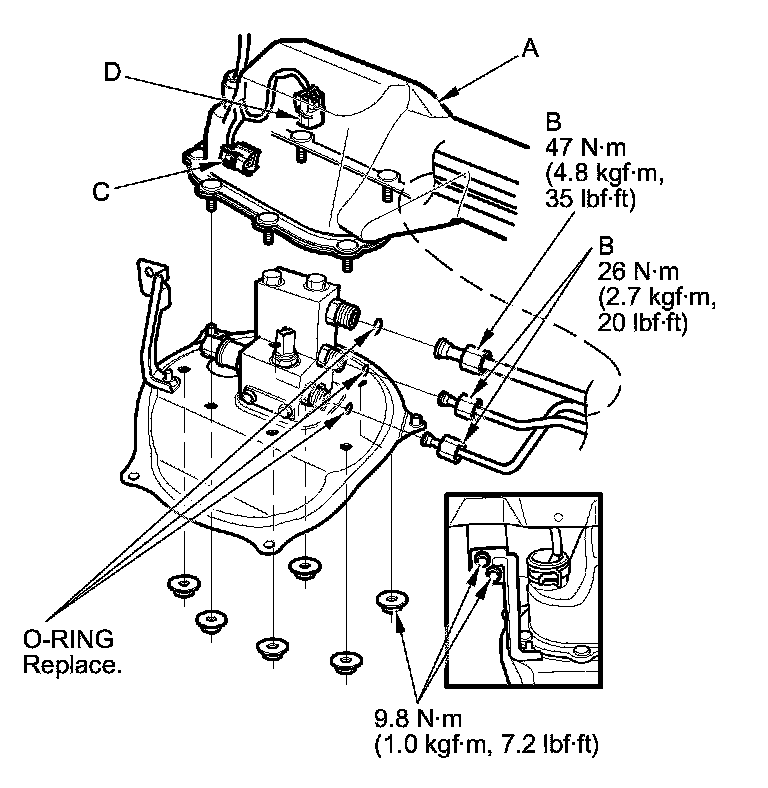 A

D

C

B
47 N·m
(4.8 kgf·m,
35 lbf·ft)

B
26 N·m
(2.7 kgf·m,
20 lbf·ft)

O-RING
Replace.

9.8 N·m
(1.0 kgf·m, 7.2 lbf·ft)